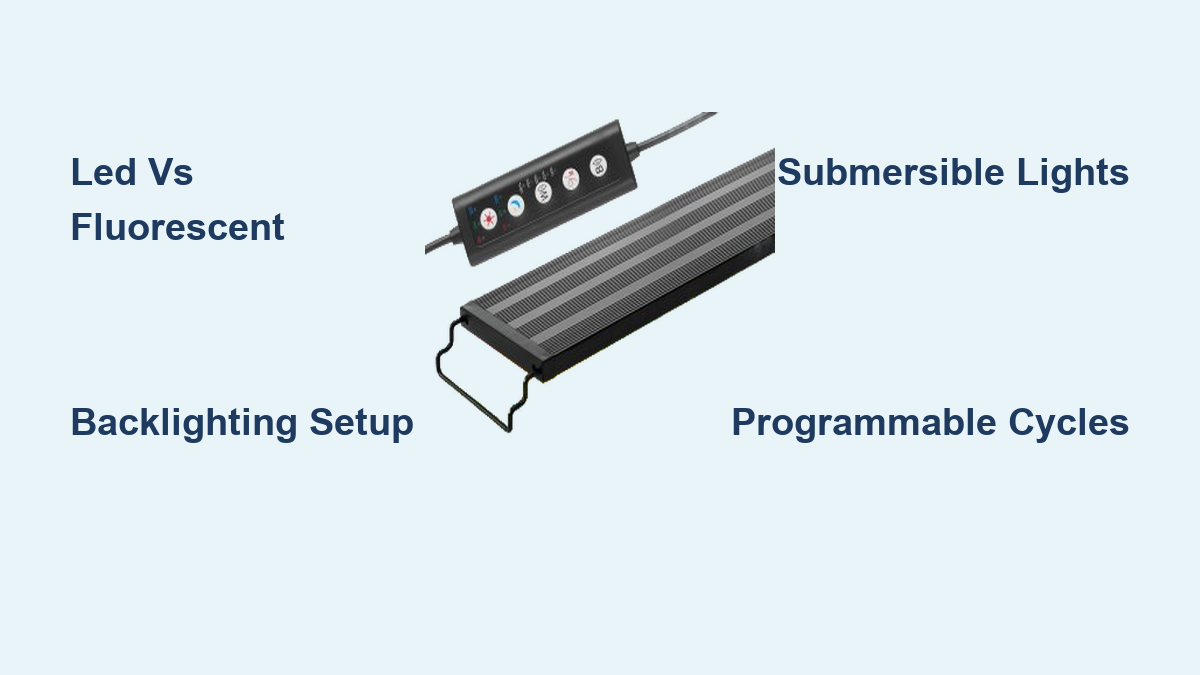 Led Vs Fluorescent

Submersible Lights

Backlighting Setup

Programmable Cycles